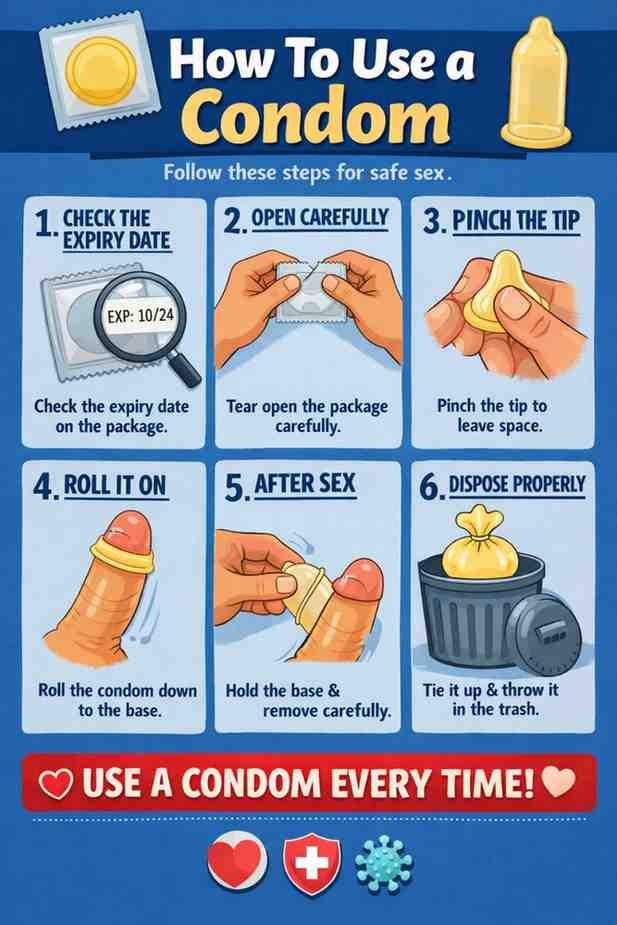 How To Use a Condom

Follow these steps for safe sex.

1. CHECK THE EXPIRY DATE

EXP: 10/24

Check the expiry date on the package.

2. OPEN CAREFULLY

Tear open the package carefully.

3. PINCH THE TIP

Pinch the tip to leave space.

4. ROLL IT ON

Roll the condom down to the base.

5. AFTER SEX

Hold the base & remove carefully.

6. DISPOSE PROPERLY

Tie it up & throw it in the trash.

USE A CONDOM EVERY TIME!